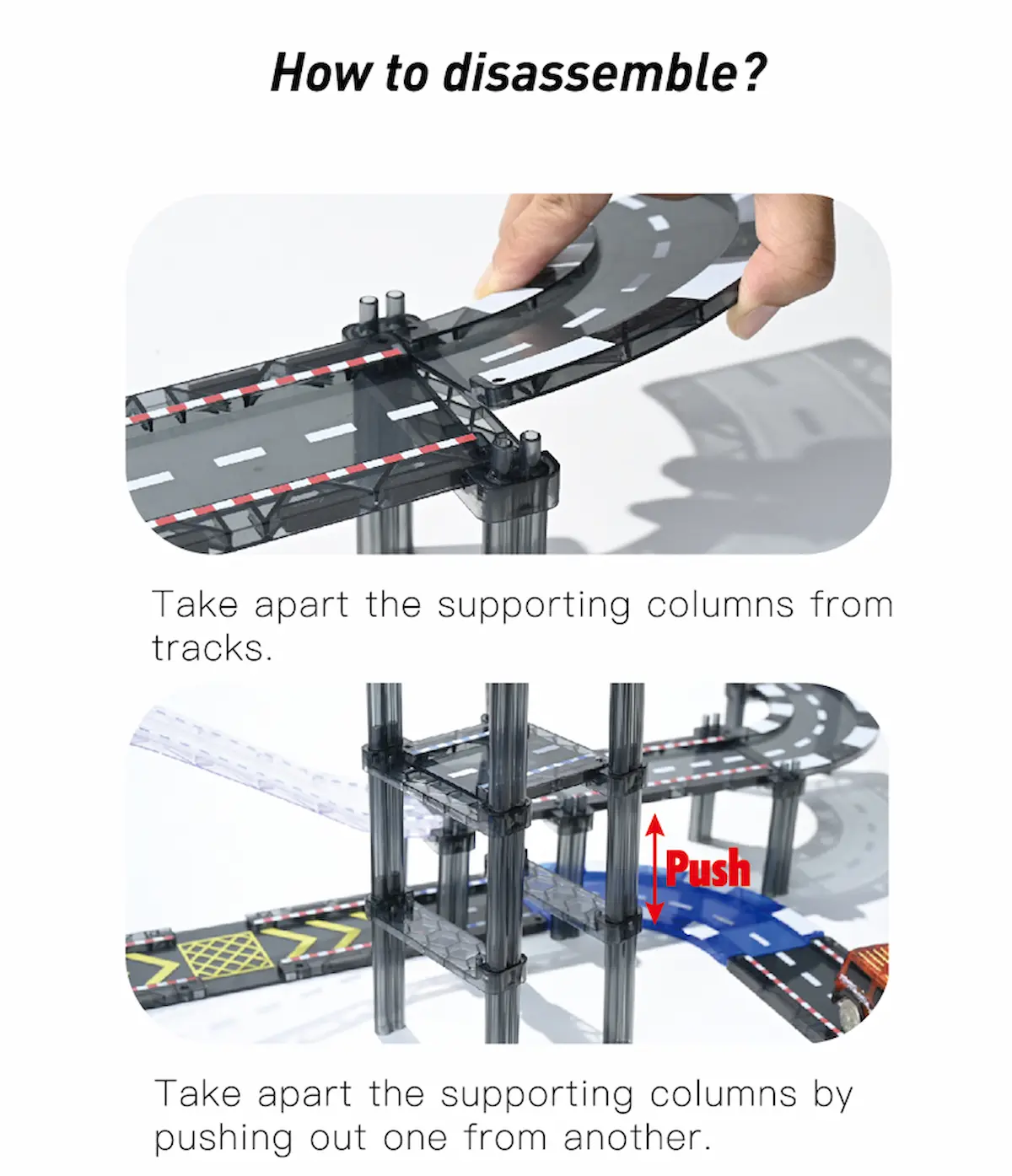 How to disassemble?

Take apart the supporting columns from tracks.

Push

Take apart the supporting columns by pushing out one from another.